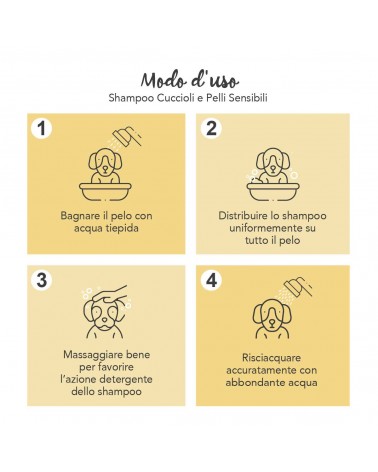 Modo d'uso
Shampoo Cuccioli e Pelli Sensibili

1
Bagnare il pelo con acqua tiepida

2
Distribuire lo shampoo uniformemente su tutto il pelo

3
Massaggiare bene per favorire l'azione detergente dello shampoo

4
Risciacquare accuratamente con abbondante acqua