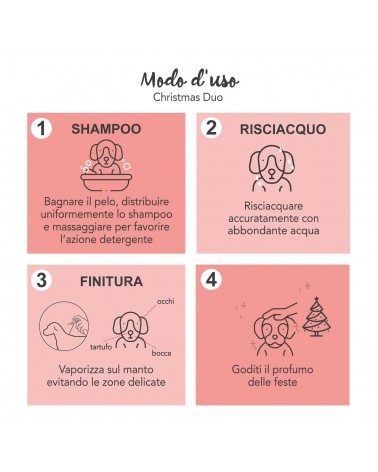 Modo d'uso
Christmas Duo

1 SHAMPOO

Bagnare il pelo, distribuire uniformemente lo shampoo e massaggiare per favorire l'azione detergente

2 RISCIACQUO

Risciacquare accuratamente con abbondante acqua

3 FINITURA

occhi
tartufo
bocca

Vaporizza sul manto evitando le zone delicate

4

Goditi il profumo delle feste