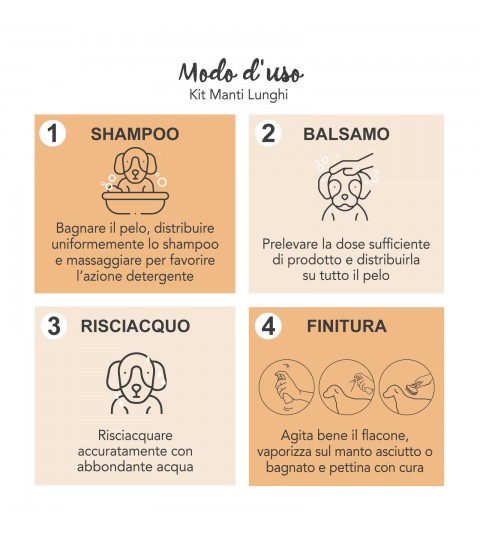 Modo d'uso
Kit Manti Lunghi

1 SHAMPOO

Bagnare il pelo, distribuire uniformemente lo shampoo e massaggiare per favorire l'azione detergente

2 BALSAMO

Prelevare la dose sufficiente di prodotto e distribuirla su tutto il pelo

3 RISCIACQUO

Risciacquare accuratamente con abbondante acqua

4 FINITURA

Agita bene il flacone, vaporizza sul manto asciutto o bagnato e pettina con cura