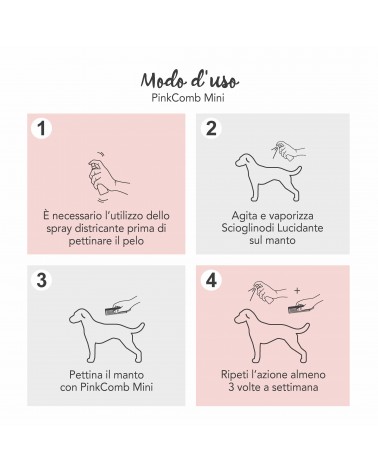 Modo d'uso
PinkComb Mini

1
È necessario l'utilizzo dello spray districante prima di pettinare il pelo

2
Agita e vaporizza Scioglinodi Lucidante sul manto

3
Pettina il manto con PinkComb Mini

4
+
Ripeti l'azione almeno 3 volte a settimana