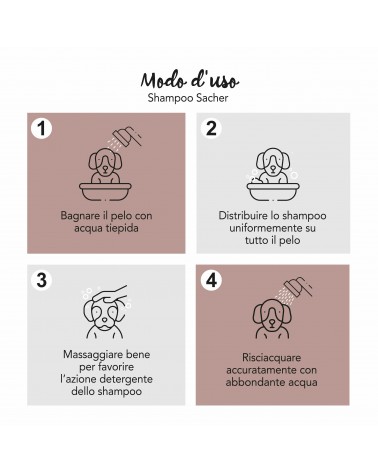 Modo d'uso
Shampoo Sacher

1
Bagnare il pelo con acqua tiepida

2
Distribuire lo shampoo uniformemente su tutto il pelo

3
Massaggiare bene per favorire l'azione detergente dello shampoo

4
Risciacquare accuratamente con abbondante acqua