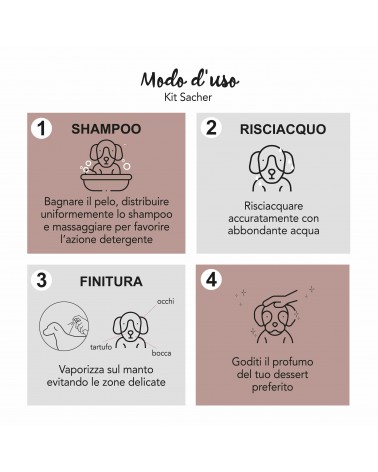 Modo d'uso
Kit Sacher

1 SHAMPOO

Bagnare il pelo, distribuire uniformemente lo shampoo e massaggiare per favorire l'azione detergente

2 RISCIACQUO

Risciacquare accuratamente con abbondante acqua

3 FINITURA

occhi
tartufo
bocca

Vaporizza sul manto evitando le zone delicate

4

Goditi il profumo del tuo dessert preferito