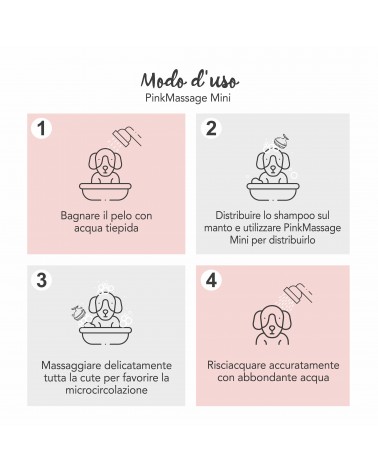 Modo d'uso
PinkMassage Mini

1
Bagnare il pelo con acqua tiepida

2
Distribuire lo shampoo sul manto e utilizzare PinkMassage Mini per distribuirlo

3
Massaggiare delicatamente tutta la cute per favorire la microcircolazione

4
Risciacquare accuratamente con abbondante acqua