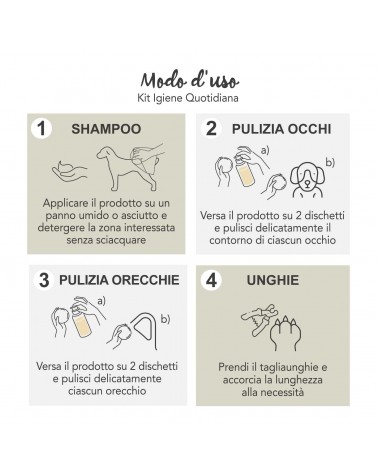 Modo d'uso
Kit Igiene Quotidiana

1 SHAMPOO

Applicare il prodotto su un panno umido o asciutto e detergere la zona interessata senza sciacquare

2 PULIZIA OCCHI

a)

b)

Versa il prodotto su 2 dischetti e pulisci delicatamente il contorno di ciascun occhio

3 PULIZIA ORECCHIE

a)

b)

Versa il prodotto su 2 dischetti e pulisci delicatamente ciascun orecchio

4 UNGHIE

Prendi il tagliaunghie e accorcia la lunghezza alla necessità