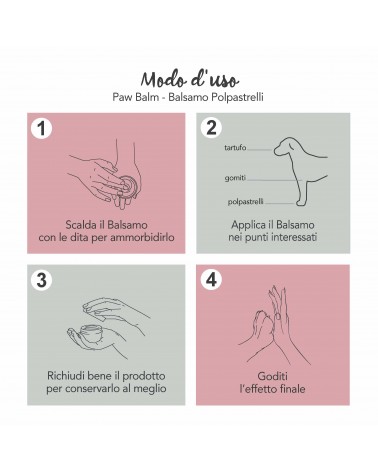 Modo d'uso
Paw Balm - Balsamo Polpastrelli

1
Scalda il Balsamo con le dita per ammorbidirlo

2
tartufo
gomiti
polpastrelli
Applica il Balsamo nei punti interessati

3
Richiudi bene il prodotto per conservarlo al meglio

4
Goditi l'effetto finale