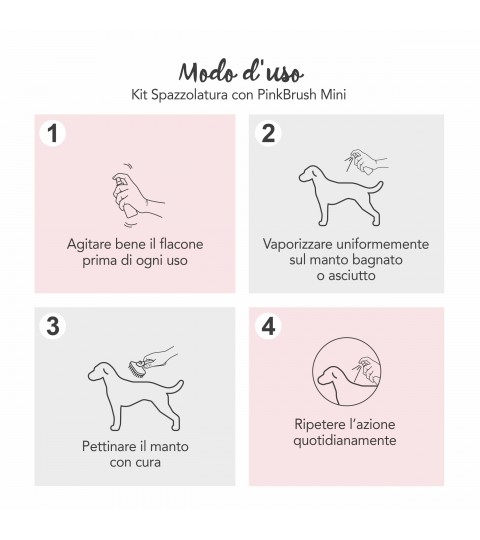 Modo d'uso
Kit Spazzolatura con PinkBrush Mini

1
Agitare bene il flacone prima di ogni uso

2
Vaporizzare uniformemente sul manto bagnato o asciutto

3
Pettinare il manto con cura

4
Ripetere l'azione quotidianamente