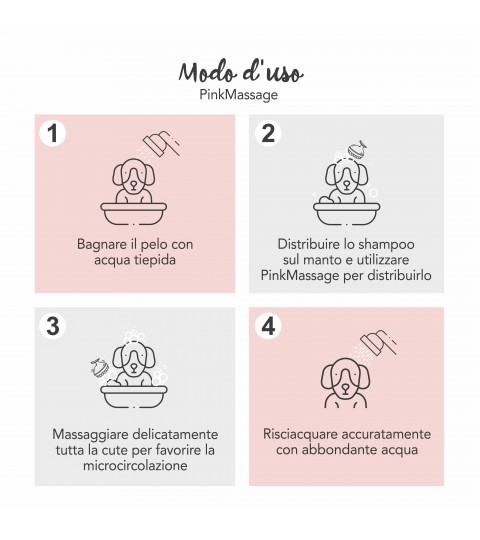 Modo d'uso
PinkMassage

1
Bagnare il pelo con acqua tiepida

2
Distribuire lo shampoo sul manto e utilizzare PinkMassage per distribuirlo

3
Massaggiare delicatamente tutta la cute per favorire la microcircolazione

4
Risciacquare accuratamente con abbondante acqua