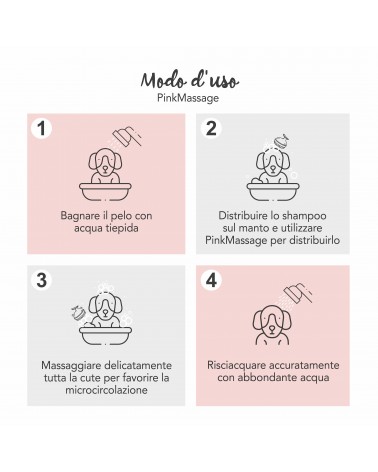 Modo d'uso
PinkMassage

1
Bagnare il pelo con acqua tiepida

2
Distribuire lo shampoo sul manto e utilizzare PinkMassage per distribuirlo

3
Massaggiare delicatamente tutta la cute per favorire la microcircolazione

4
Risciacquare accuratamente con abbondante acqua