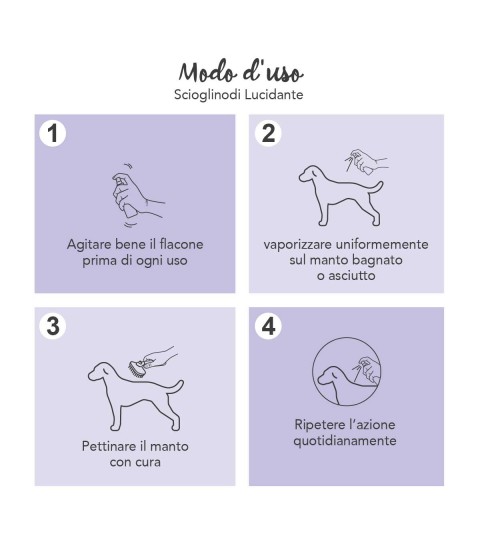 Modo d'uso
Scioglinodi Lucidante

1
Agitare bene il flacone prima di ogni uso

2
vaporizzare uniformemente sul manto bagnato o asciutto

3
Pettinare il manto con cura

4
Ripetere l'azione quotidianamente